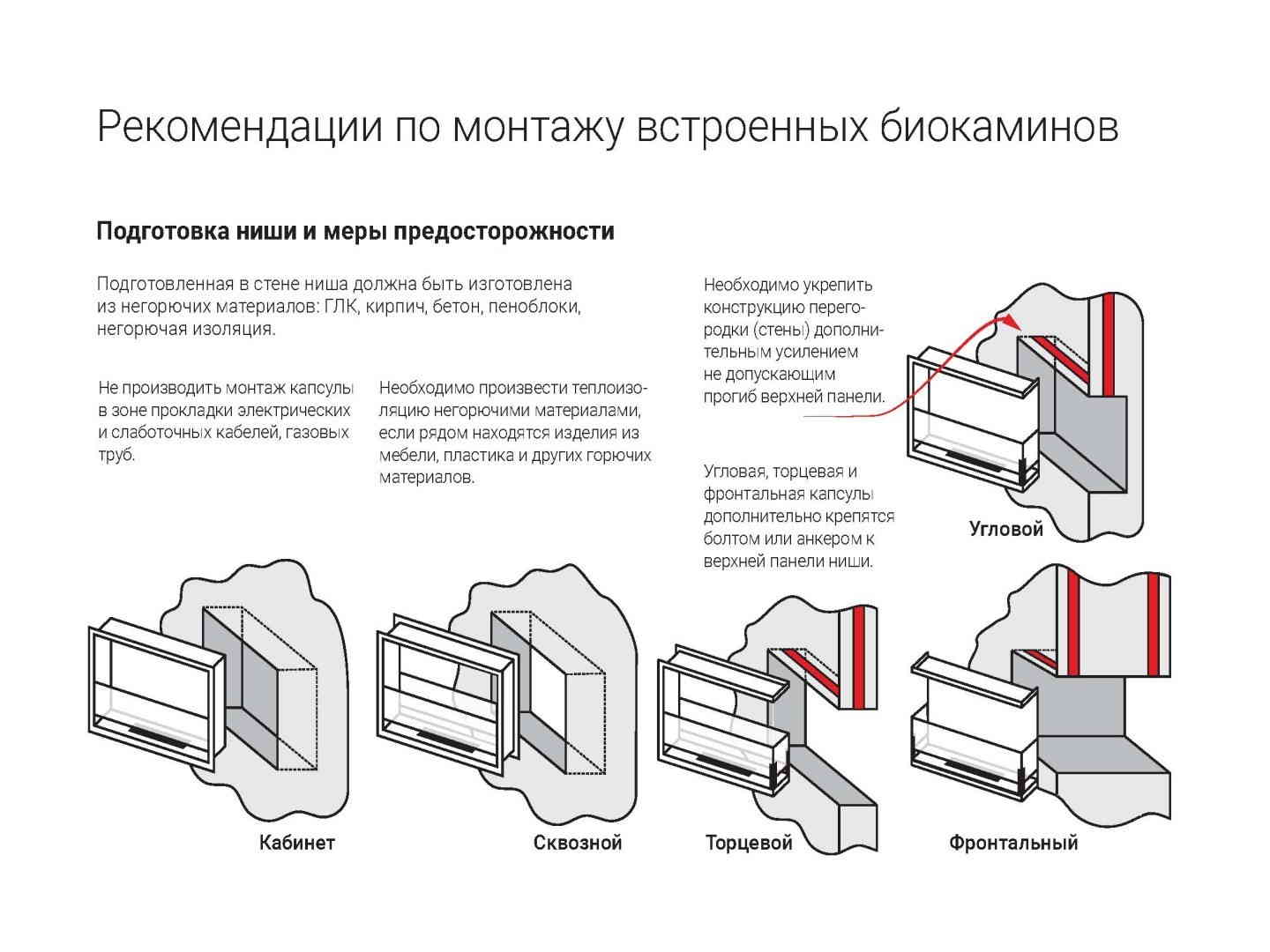 Рекомендации по монтажу встроенных биокаминов

Подготовка ниши и меры предосторожности

Подготовленная в стене ниша должна быть изготовлена из негорючих материалов: ГЛК, кирпич, бетон, пеноблоки, негорючая изоляция.

Не производить монтаж капсулы в зоне прокладки электрических и слаботочных кабелей, газовых труб.

Необходимо произвести теплоизоляцию негорючими материалами, если рядом находятся изделия из мебели, пластика и других горючих материалов.

Необходимо укрепить конструкцию перегородки (стены) дополнительным усилением не допускающим прогиб верхней панели.

Угловая, торцевая и фронтальная капсулы дополнительно крепятся болтом или анкером к верхней панели ниши.

Угловой

Кабинет

Сквозной

Торцевой

Фронтальный